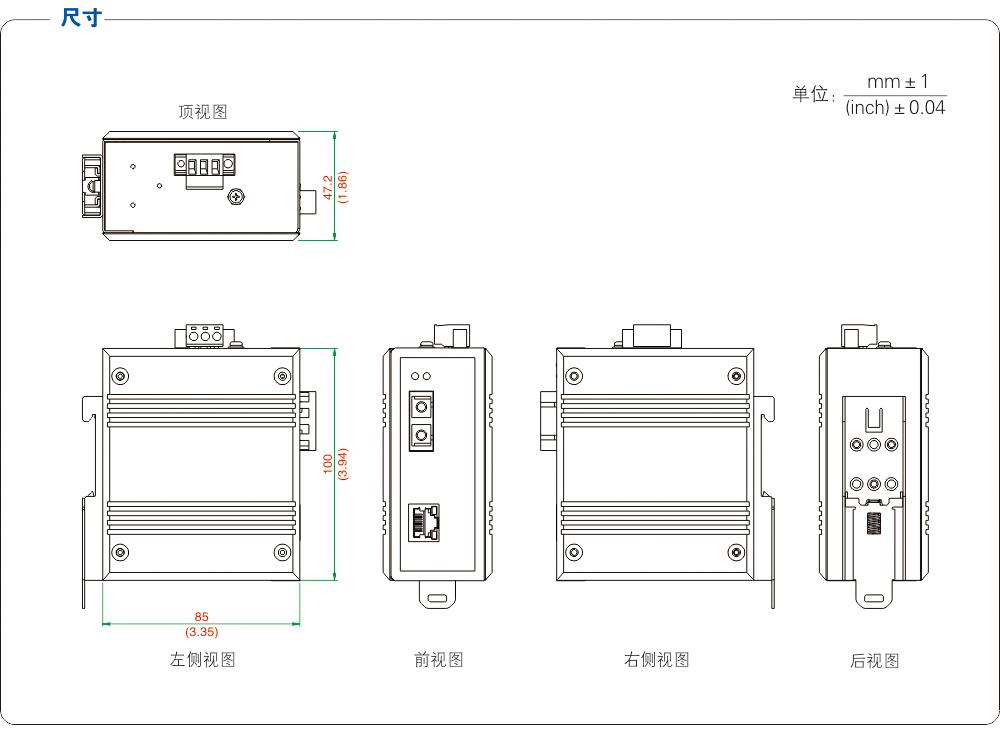 尺寸

单位: $\frac{mm \pm 1}{(inch) \pm 0.04}$

顶视图

47.2
(1.86)

100
(3.94)

85
(3.35)

左侧视图

前视图

右侧视图

后视图